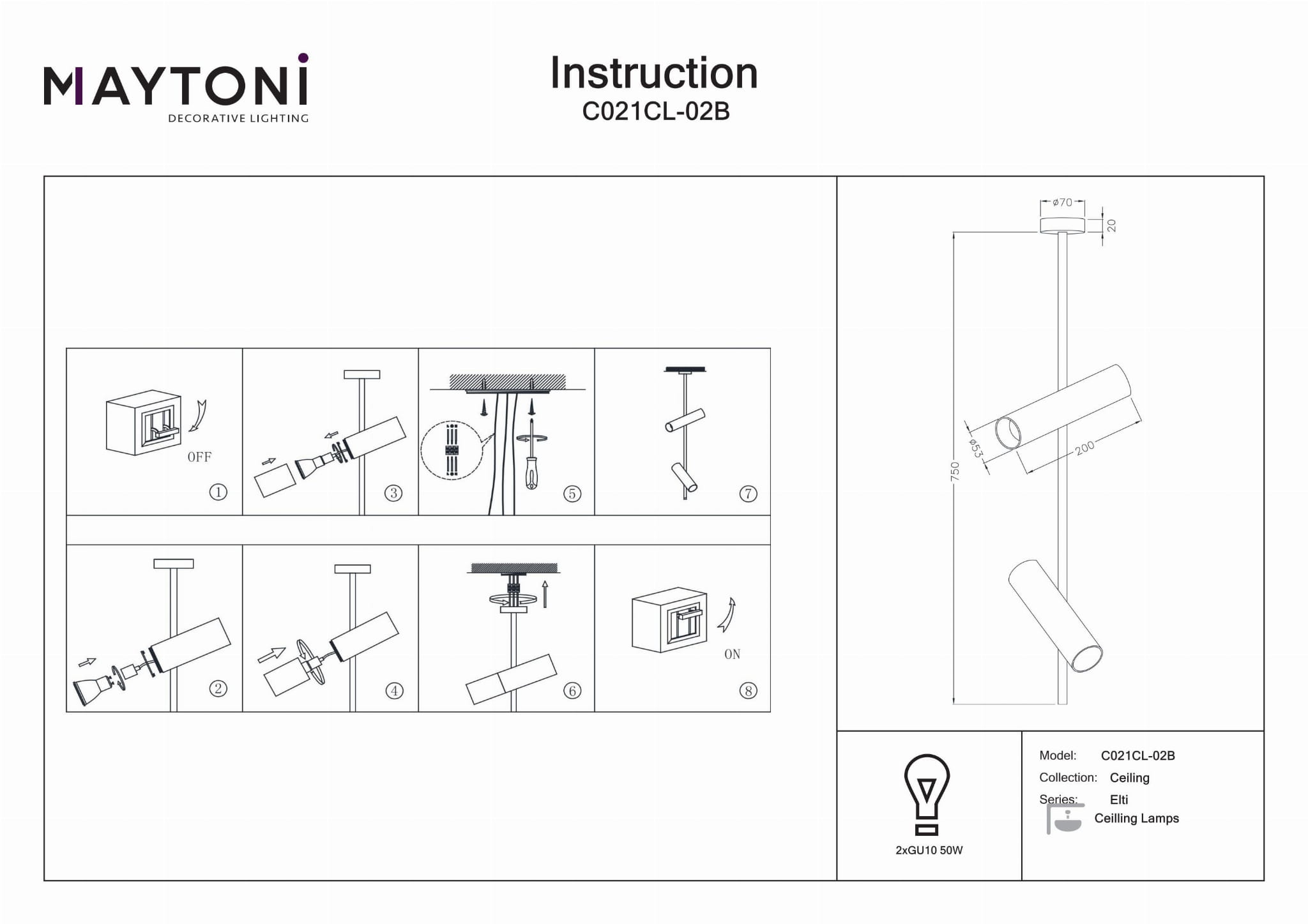 MAYTONI
DECORATIVE LIGHTING

Instruction
C021CL-02B

OFF
①
③
⑤
⑦
②
④
⑥
ON
⑧

ø70
20
750
ø53
200

2xGU10 50W

Model: C021CL-02B
Collection: Ceiling
Series: Elti
Ceilling Lamps