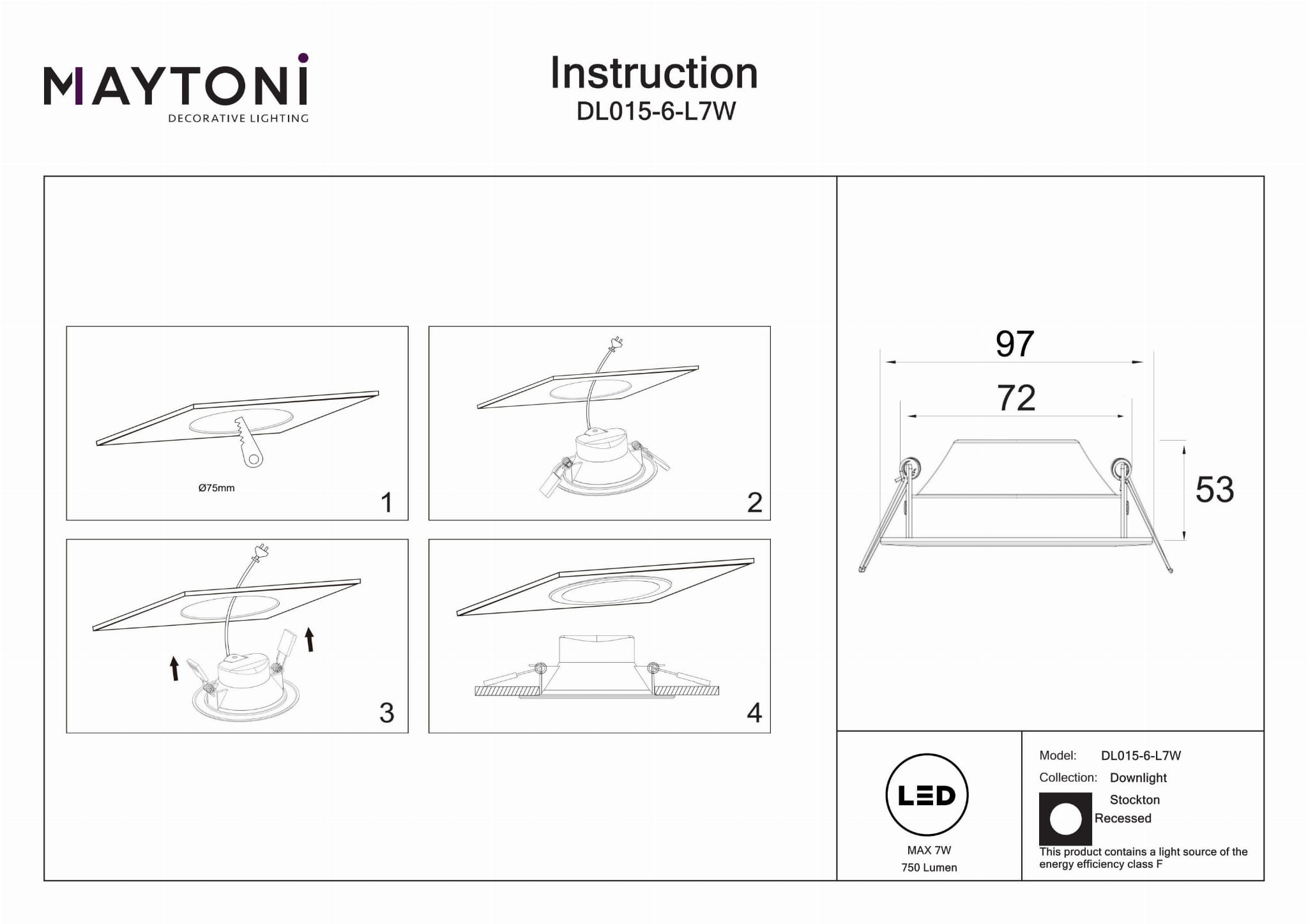 MAYTONI
DECORATIVE LIGHTING

Instruction
DL015-6-L7W

Ø75mm
1

2

3

4

97
72
53

LED
MAX 7W
750 Lumen

Model: DL015-6-L7W
Collection: Downlight
Stockton
Recessed
This product contains a light source of the energy efficiency class F