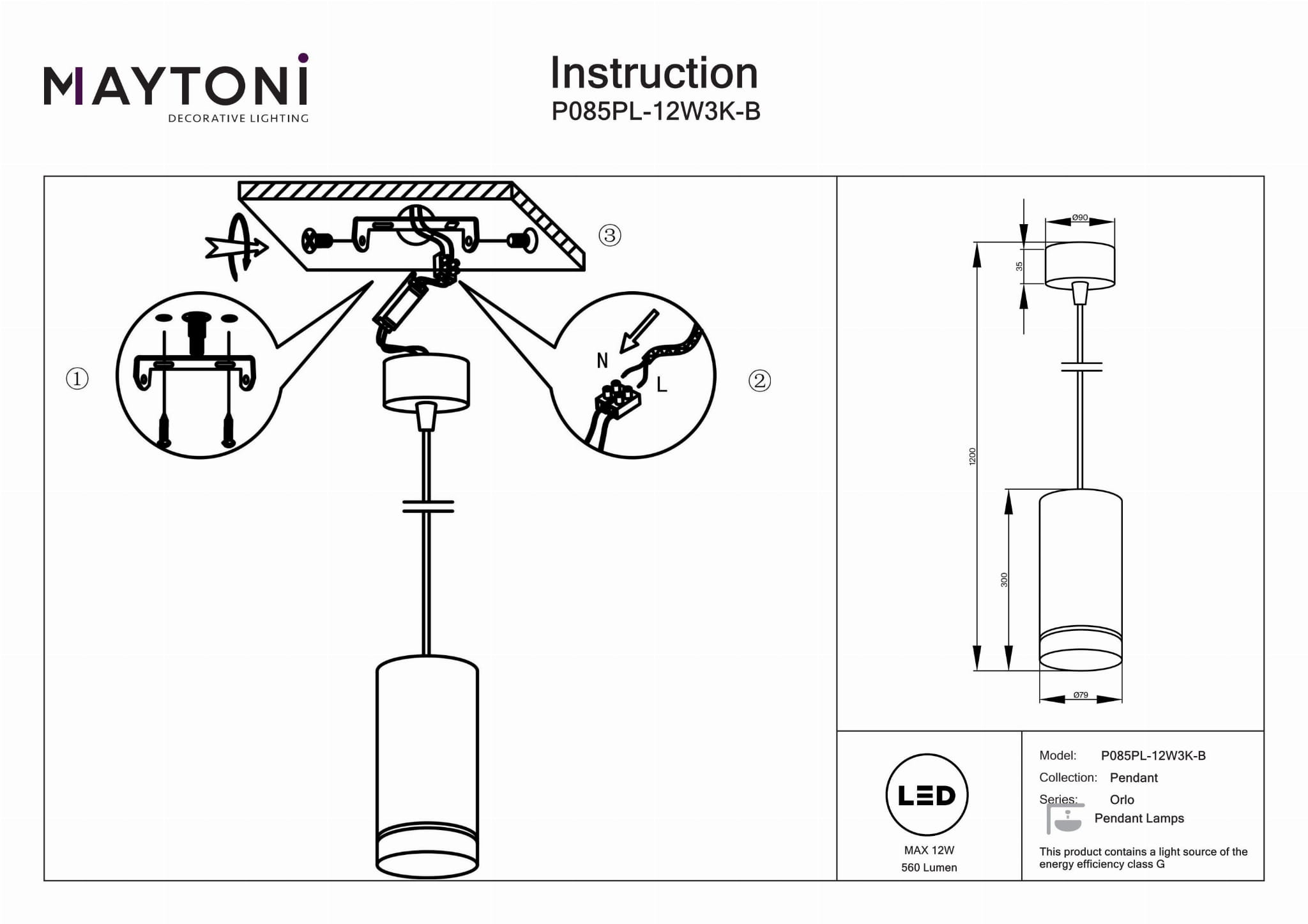 MAYTONI
DECORATIVE LIGHTING

Instruction
P085PL-12W3K-B

③
①
N
L
②

Ø90
35
1200
300
Ø79

LED
MAX 12W
560 Lumen

Model: P085PL-12W3K-B
Collection: Pendant
Series: Orlo
Pendant Lamps
This product contains a light source of the energy efficiency class G