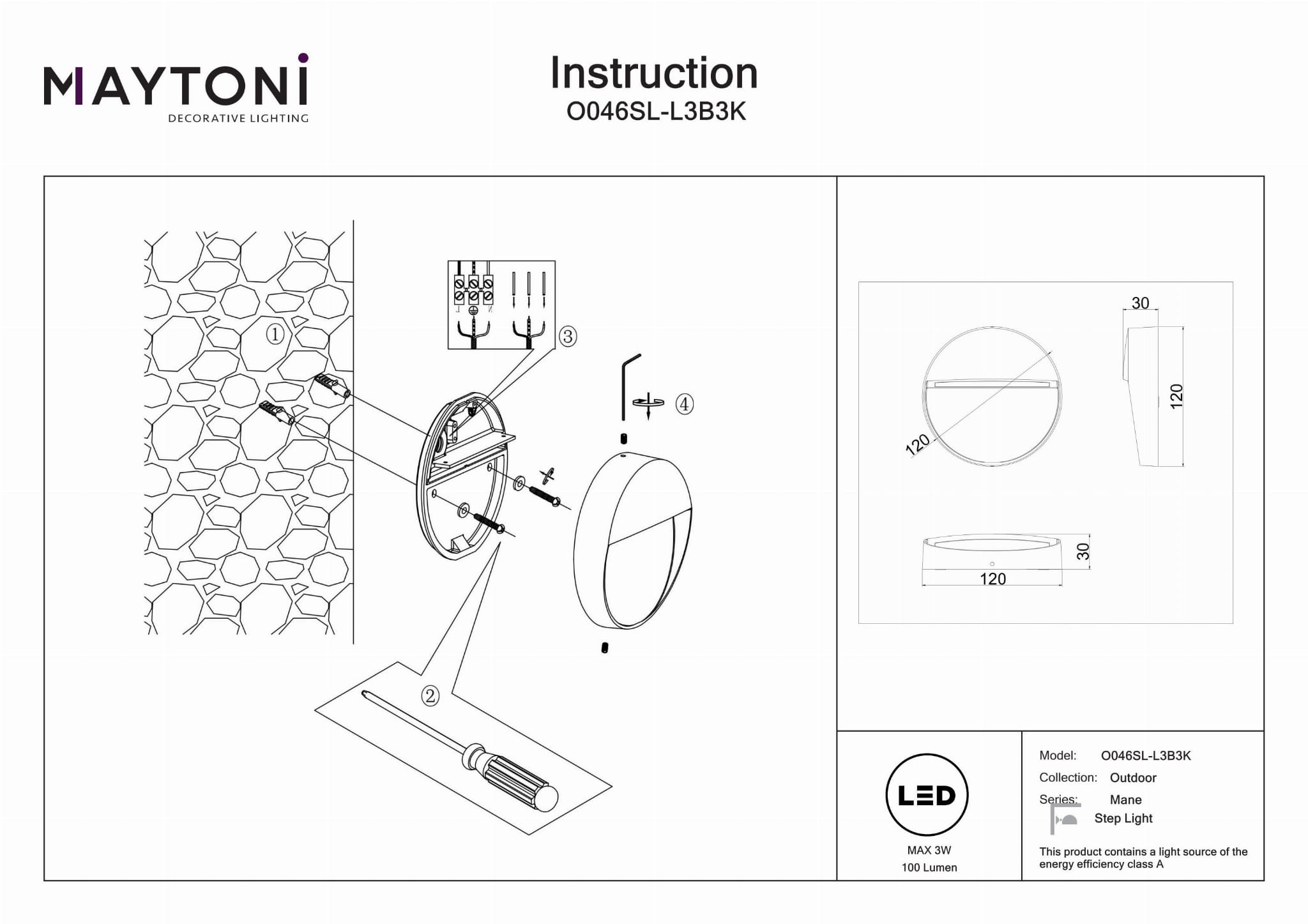 MAYTONI
DECORATIVE LIGHTING

Instruction
O046SL-L3B3K

①

③

④

②

30

120

120

30

120

LED

MAX 3W
100 Lumen

Model: O046SL-L3B3K
Collection: Outdoor
Series: Mane
Step Light

This product contains a light source of the energy efficiency class A