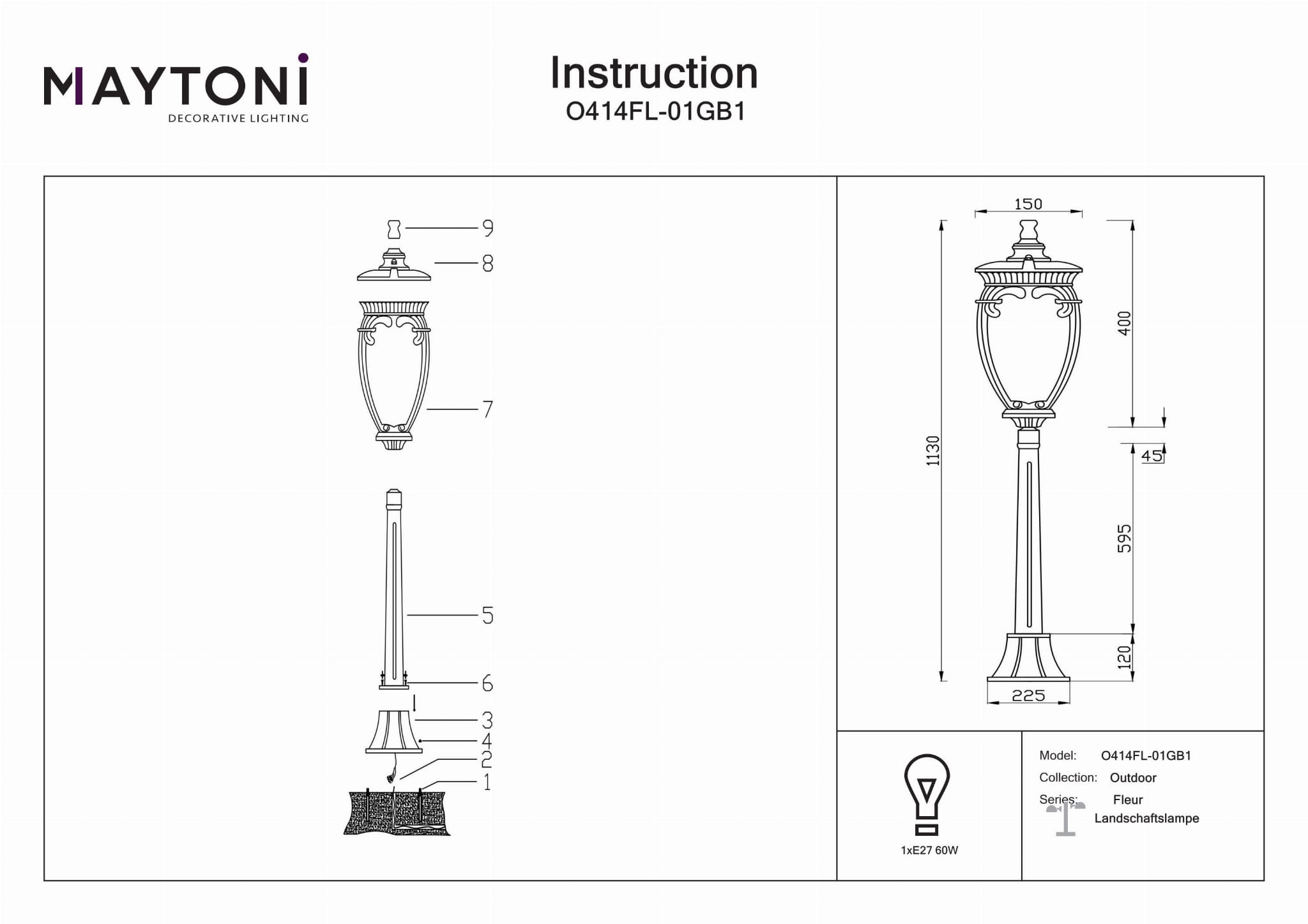 MAYTONI
DECORATIVE LIGHTING

Instruction
O414FL-01GB1

9
8
7
5
6
3
4
2
1

150
400
1130
45
595
120
225

1xE27 60W

Model: O414FL-01GB1
Collection: Outdoor
Series: Fleur
Landschaftslampe