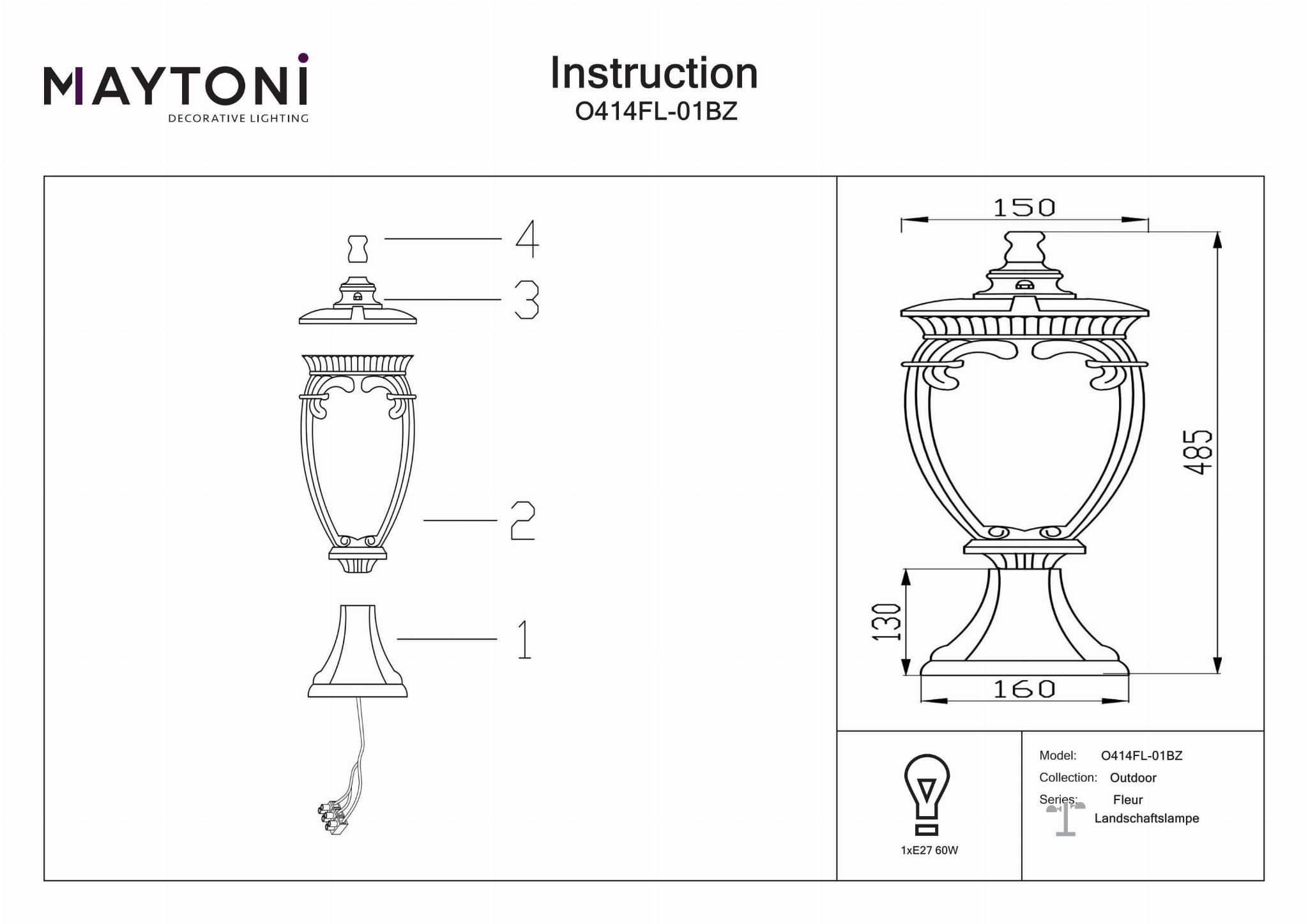 MAYTONI
DECORATIVE LIGHTING

Instruction
O414FL-01BZ

4
3
2
1

150
485
130
160

1xE27 60W

Model: O414FL-01BZ
Collection: Outdoor
Series: Fleur
Landschaftslampe