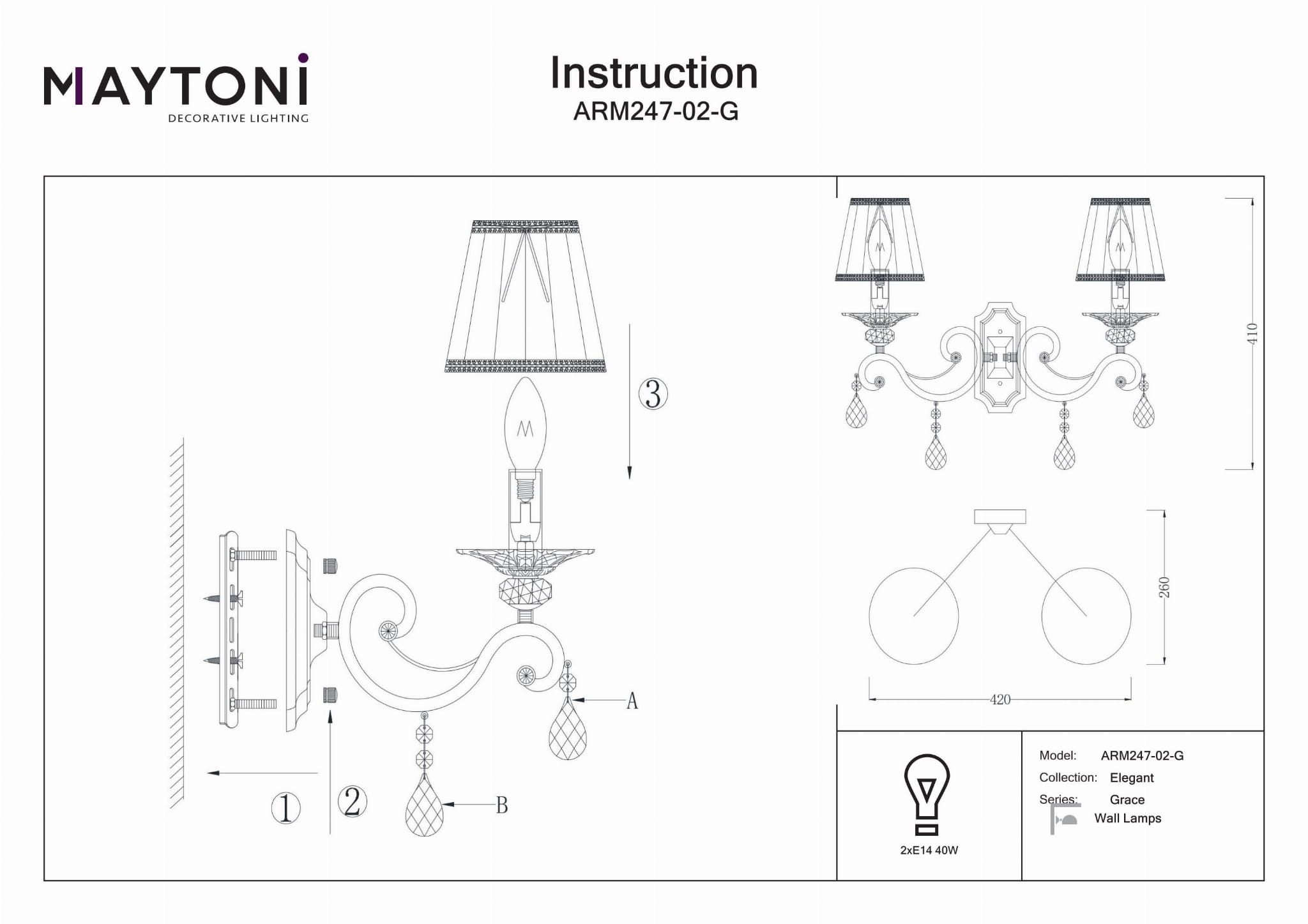 MAYTONI
DECORATIVE LIGHTING

Instruction
ARM247-02-G

3

A

1

2

B

410

260

420

2xE14 40W

Model: ARM247-02-G
Collection: Elegant
Series: Grace
Wall Lamps