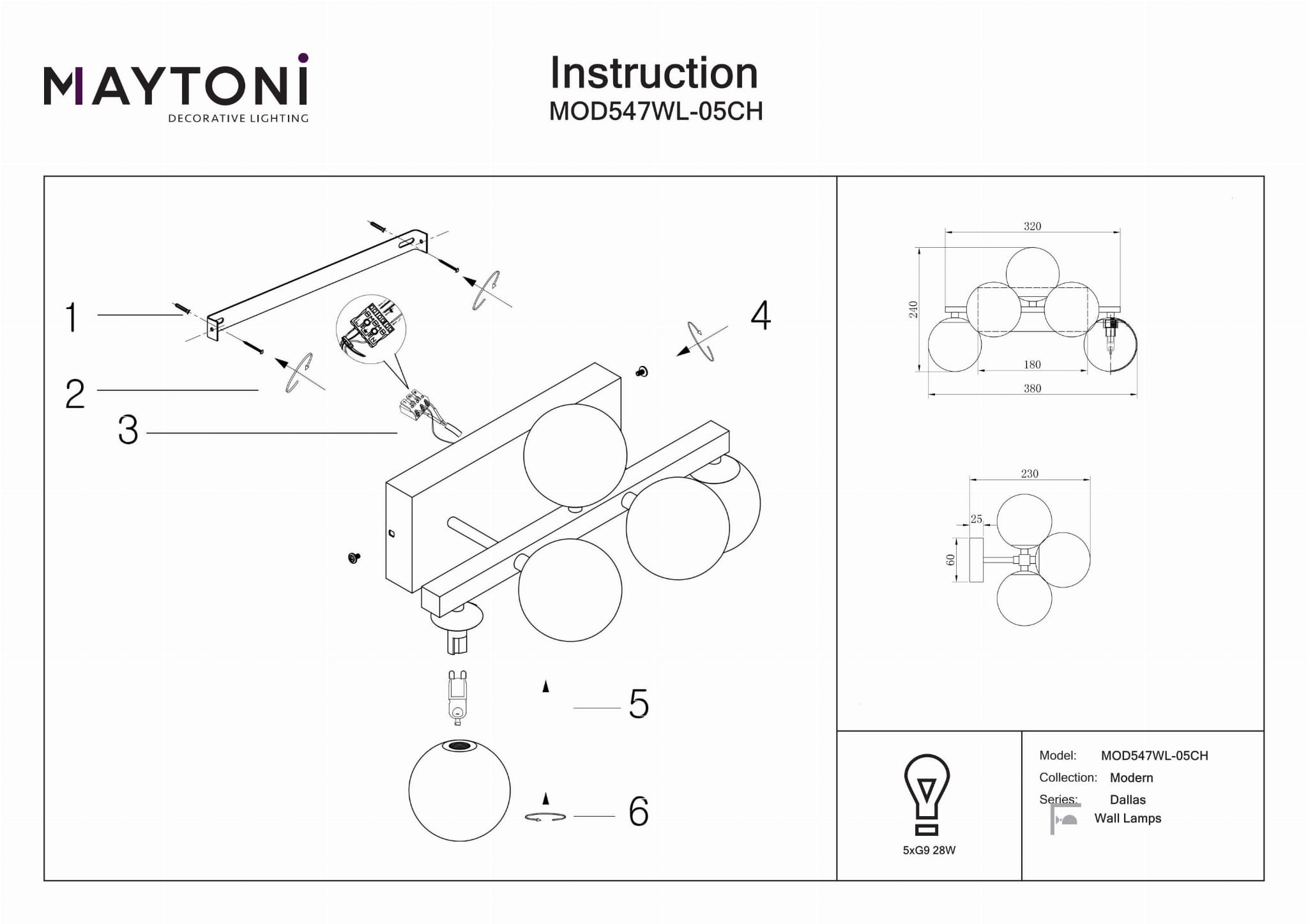 MAYTONI
DECORATIVE LIGHTING

Instruction
MOD547WL-05CH

1
2
3
4
5
6

320
240
180
380

230
25
60

5xG9 28W

Model: MOD547WL-05CH
Collection: Modern
Series: Dallas
Wall Lamps