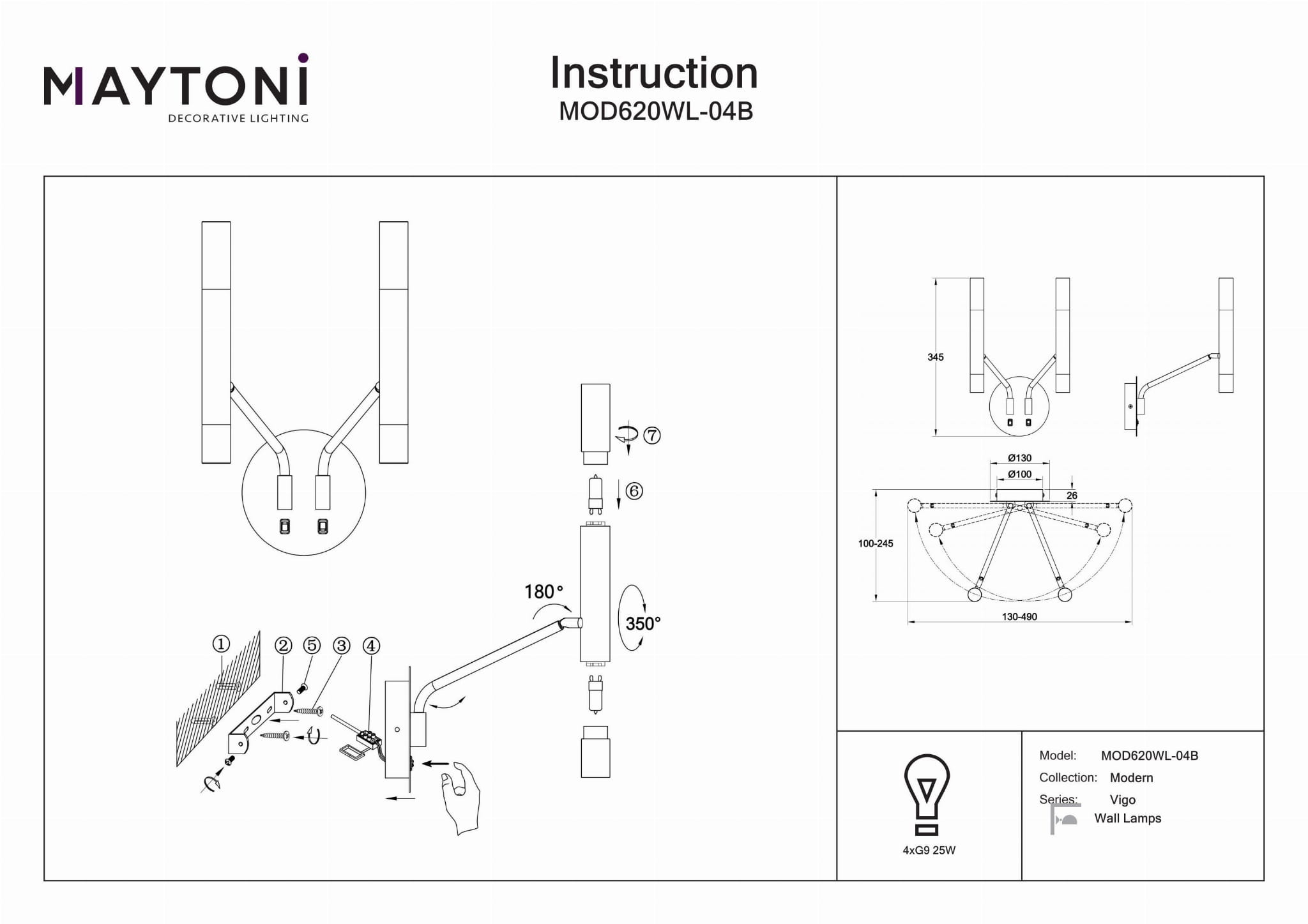 MAYTONI
DECORATIVE LIGHTING

Instruction
MOD620WL-04B

⑦
⑥
180°
350°
①
②
⑤
③
④

345
Ø130
Ø100
26
100-245
130-490

4xG9 25W

Model: MOD620WL-04B
Collection: Modern
Series: Vigo
Wall Lamps