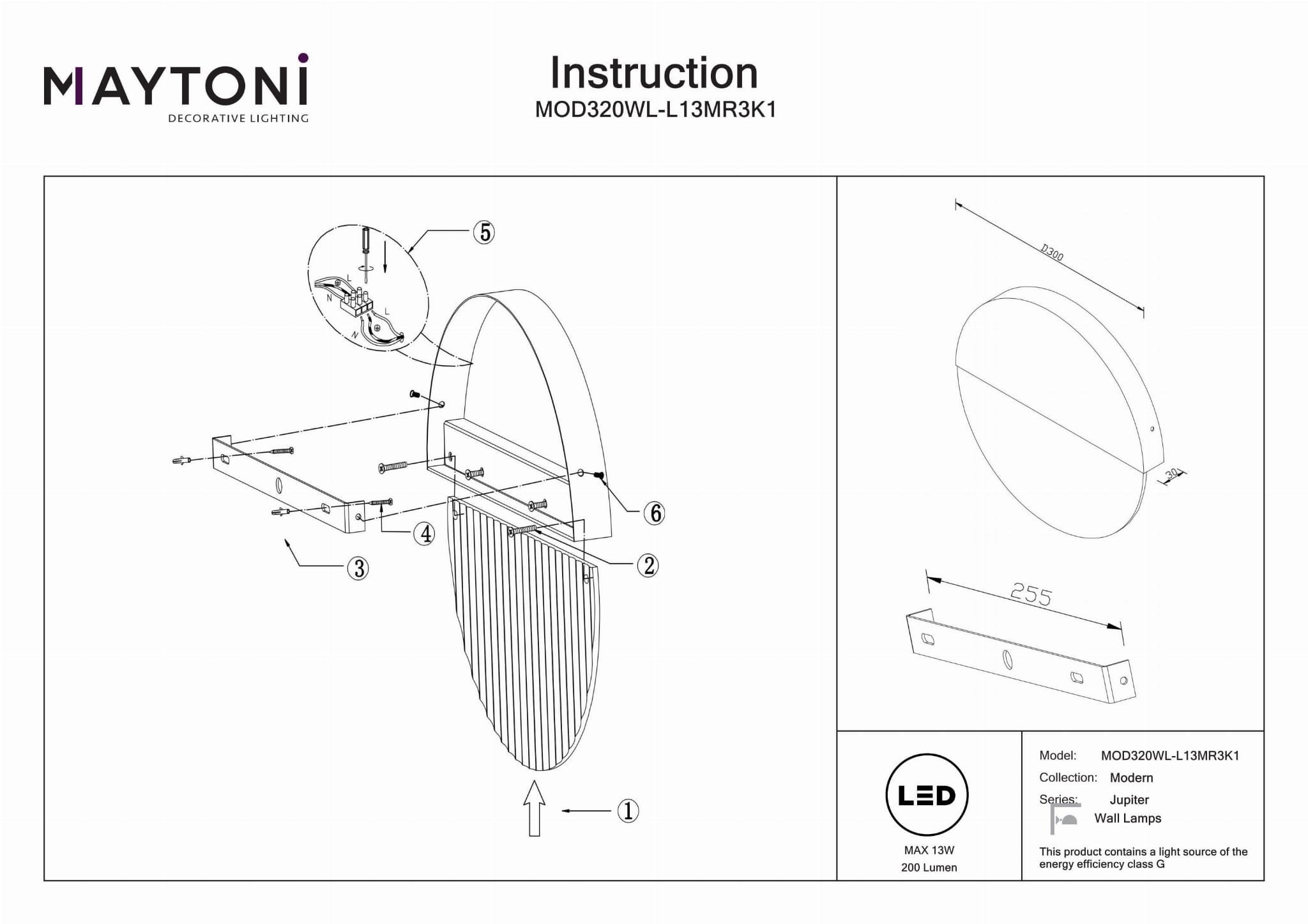 MAYTONI
DECORATIVE LIGHTING

Instruction
MOD320WL-L13MR3K1

5

L
N
L
N

6

4

3

2

1

D300

30

255

LED

MAX 13W
200 Lumen

Model: MOD320WL-L13MR3K1
Collection: Modern
Series: Jupiter
Wall Lamps

This product contains a light source of the energy efficiency class G