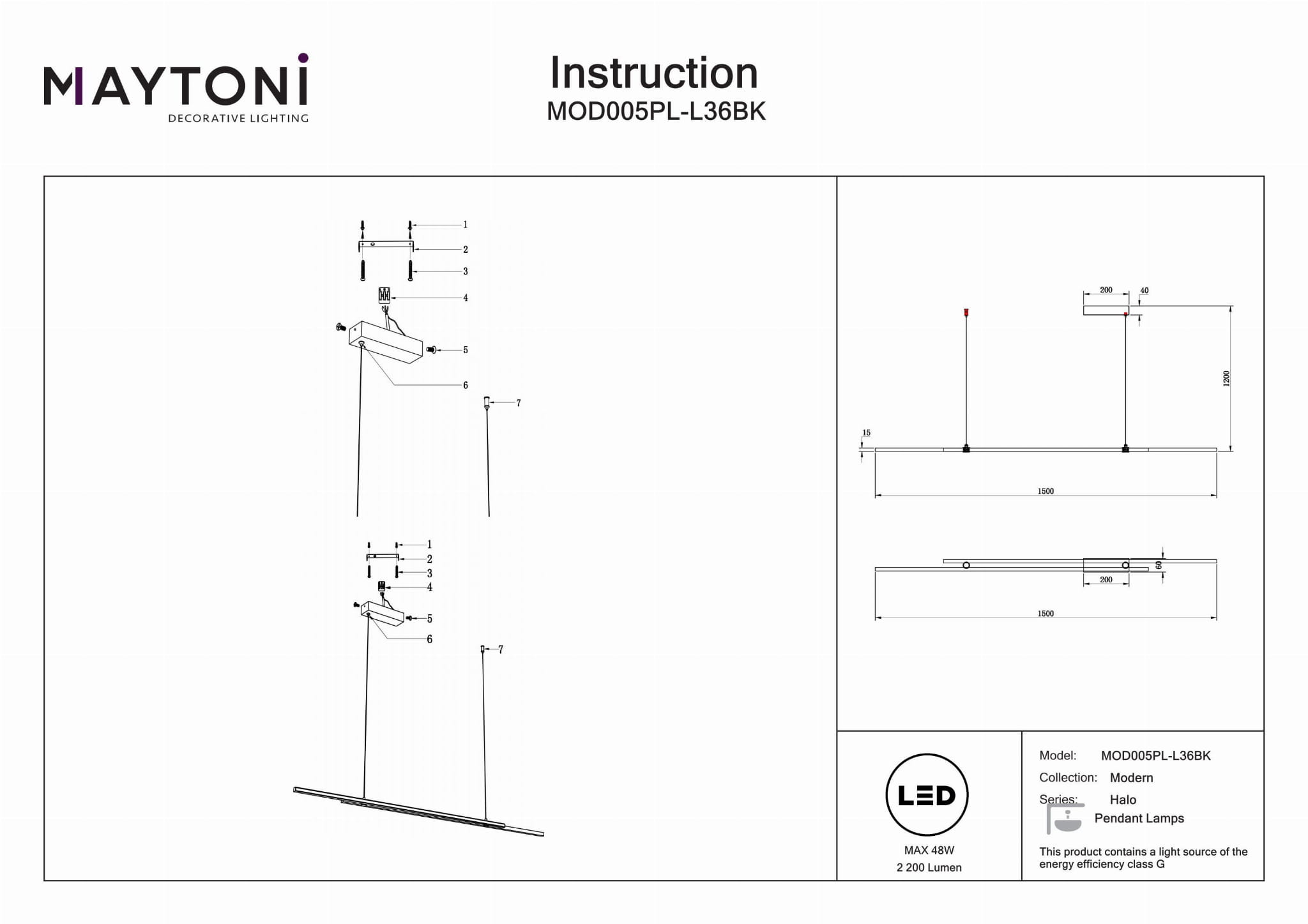 MAYTONI
DECORATIVE LIGHTING

Instruction
MOD005PL-L36BK

1
2
3
4
5
6
7

1
2
3
4
5
6
7

200
40
1200
15
1500

60
200
1500

LED
MAX 48W
2 200 Lumen

Model: MOD005PL-L36BK
Collection: Modern
Series: Halo
Pendant Lamps

This product contains a light source of the energy efficiency class G