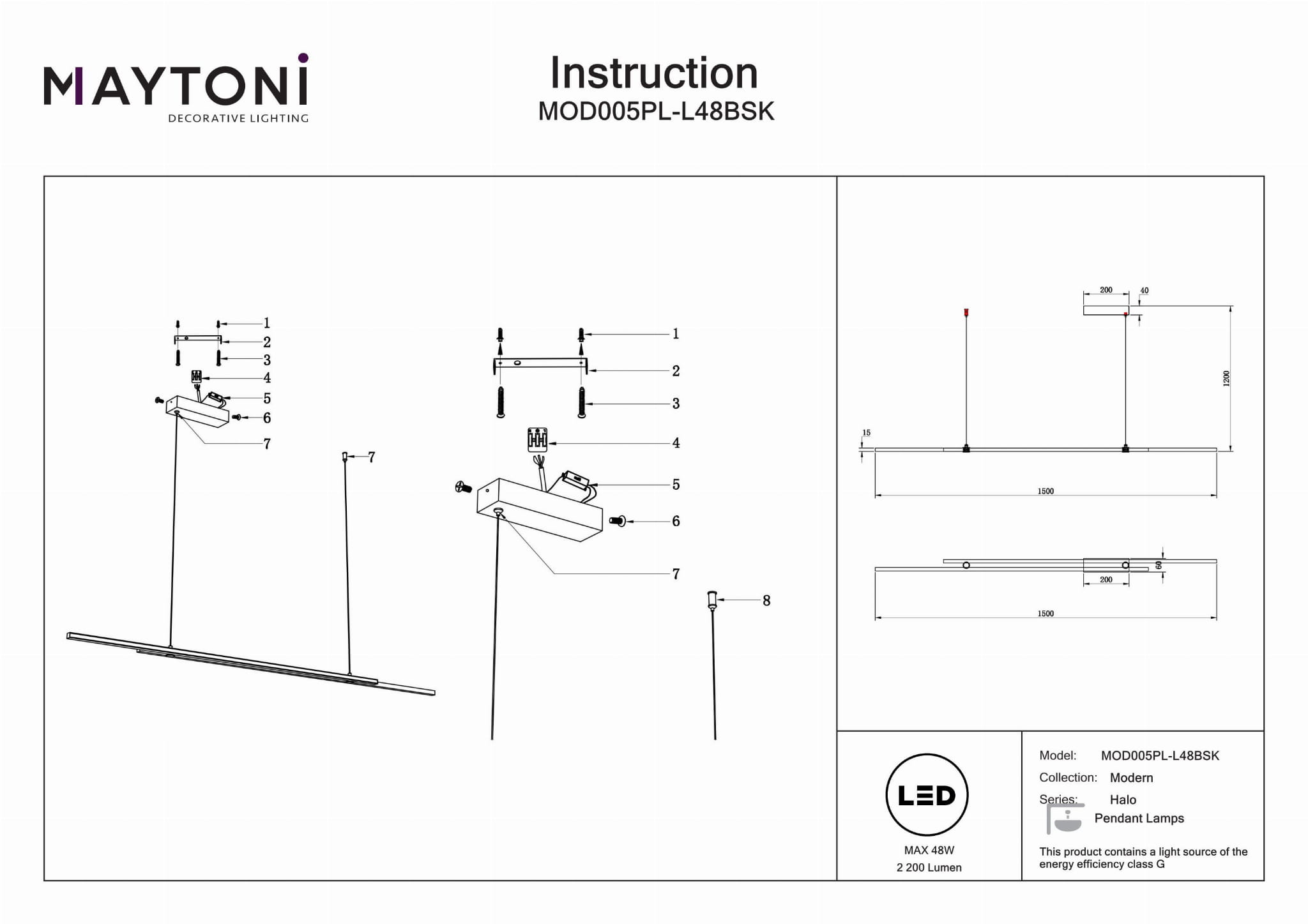 MAYTONI
DECORATIVE LIGHTING

Instruction
MOD005PL-L48BSK

1
2
3
4
5
6
7
7

1
2
3
4
5
6
7
8

200
40
1200
15
1500

60
200
1500

LED
MAX 48W
2 200 Lumen

Model: MOD005PL-L48BSK
Collection: Modern
Series: Halo
Pendant Lamps

This product contains a light source of the energy efficiency class G